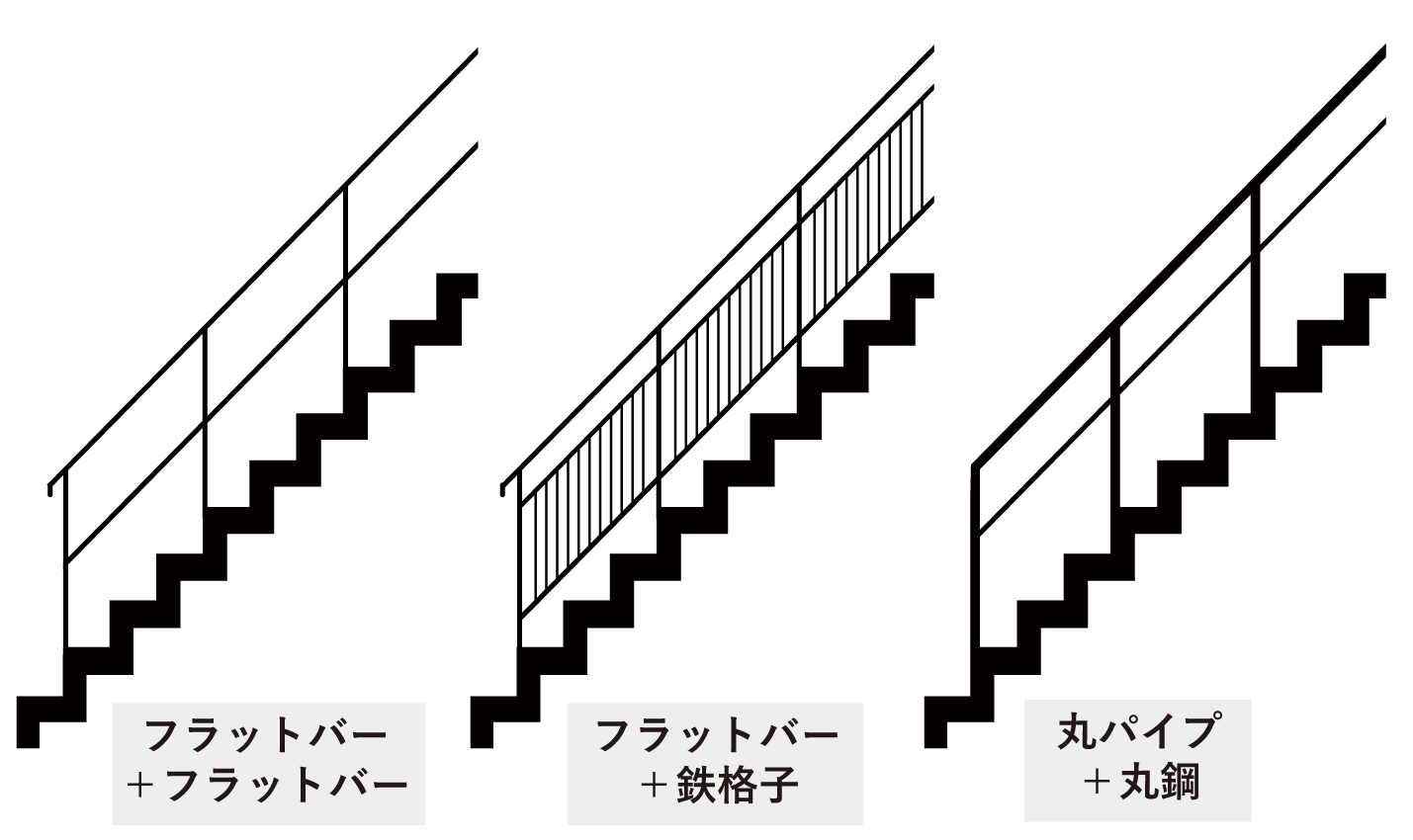 フラットバー
＋フラットバー

フラットバー
＋鉄格子

丸パイプ
＋丸鋼